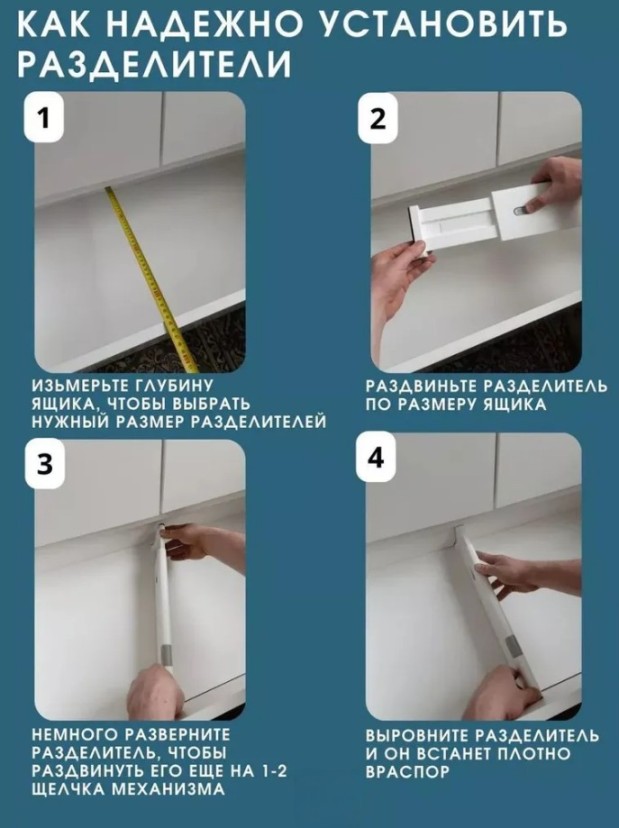 КАК НАДЕЖНО УСТАНОВИТЬ РАЗДЕЛИТЕЛИ

1

ИЗЬМЕРЬТЕ ГЛУБИНУ ЯЩИКА, ЧТОБЫ ВЫБРАТЬ НУЖНЫЙ РАЗМЕР РАЗДЕЛИТЕЛЕЙ

2

РАЗДВИНЬТЕ РАЗДЕЛИТЕЛЬ ПО РАЗМЕРУ ЯЩИКА

3

НЕМНОГО РАЗВЕРНИТЕ РАЗДЕЛИТЕЛЬ, ЧТОБЫ РАЗДВИНУТЬ ЕГО ЕЩЕ НА 1-2 ЩЕЛЧКА МЕХАНИЗМА

4

ВЫРОВНИТЕ РАЗДЕЛИТЕЛЬ И ОН ВСТАНЕТ ПЛОТНО ВРАСПОР